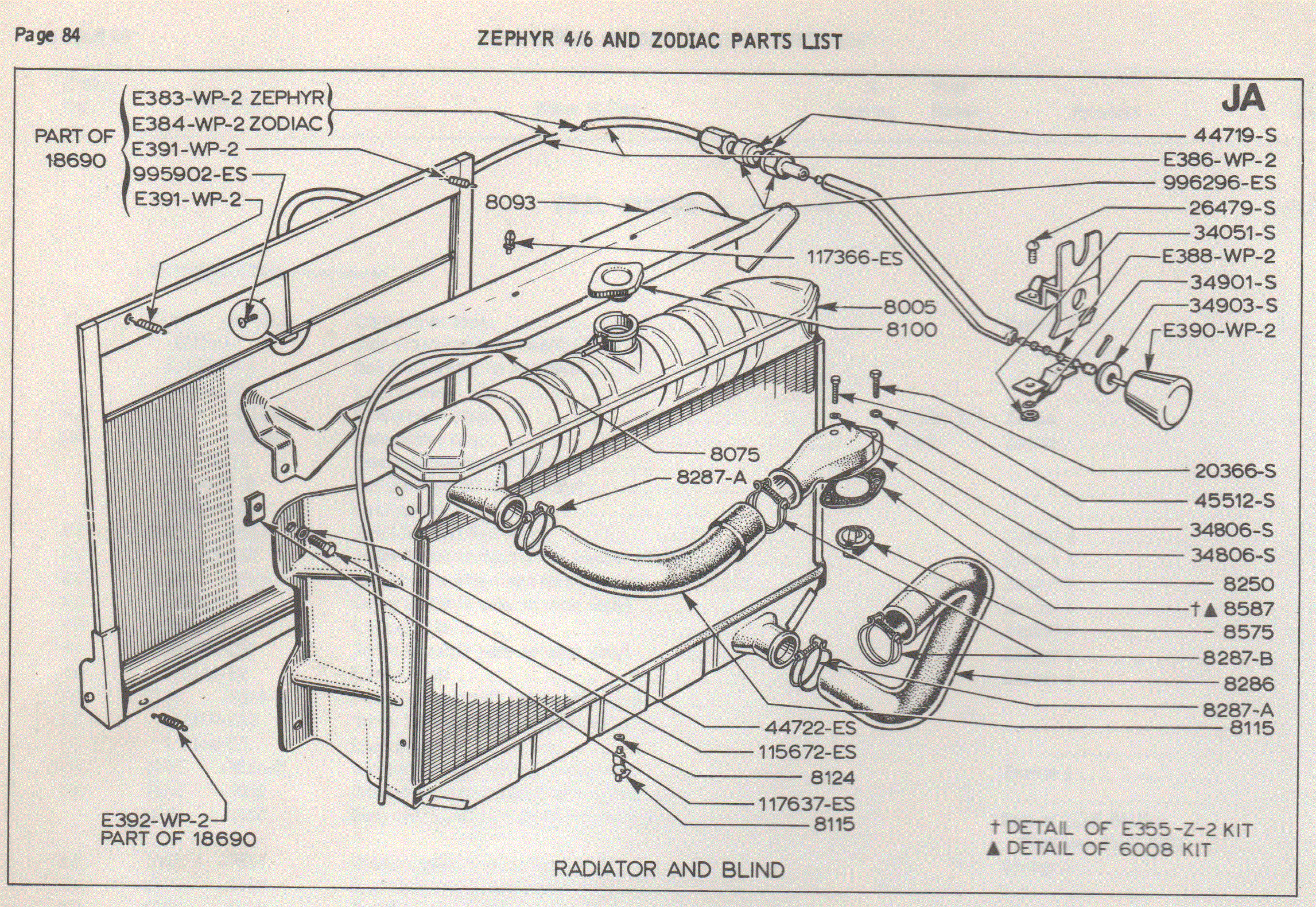 Page 84

ZEPHYR 4/6 AND ZODIAC PARTS LIST

JA

PART OF 18690

E383-WP-2 ZEPHYR
E384-WP-2 ZODIAC
E391-WP-2
995902-ES
E391-WP-2

8093

117366-ES

44719-S
E386-WP-2
996296-ES
26479-S
34051-S
E388-WP-2
34901-S
34903-S
E390-WP-2

8005
8100

8075
8287-A

20366-S
45512-S
34806-S
34806-S
8250
†▲ 8587
8575
8287-B
8286
8287-A
8115

44722-ES
115672-ES
8124
117637-ES
8115

E392-WP-2
PART OF 18690

† DETAIL OF E355-Z-2 KIT
▲ DETAIL OF 6008 KIT

RADIATOR AND BLIND